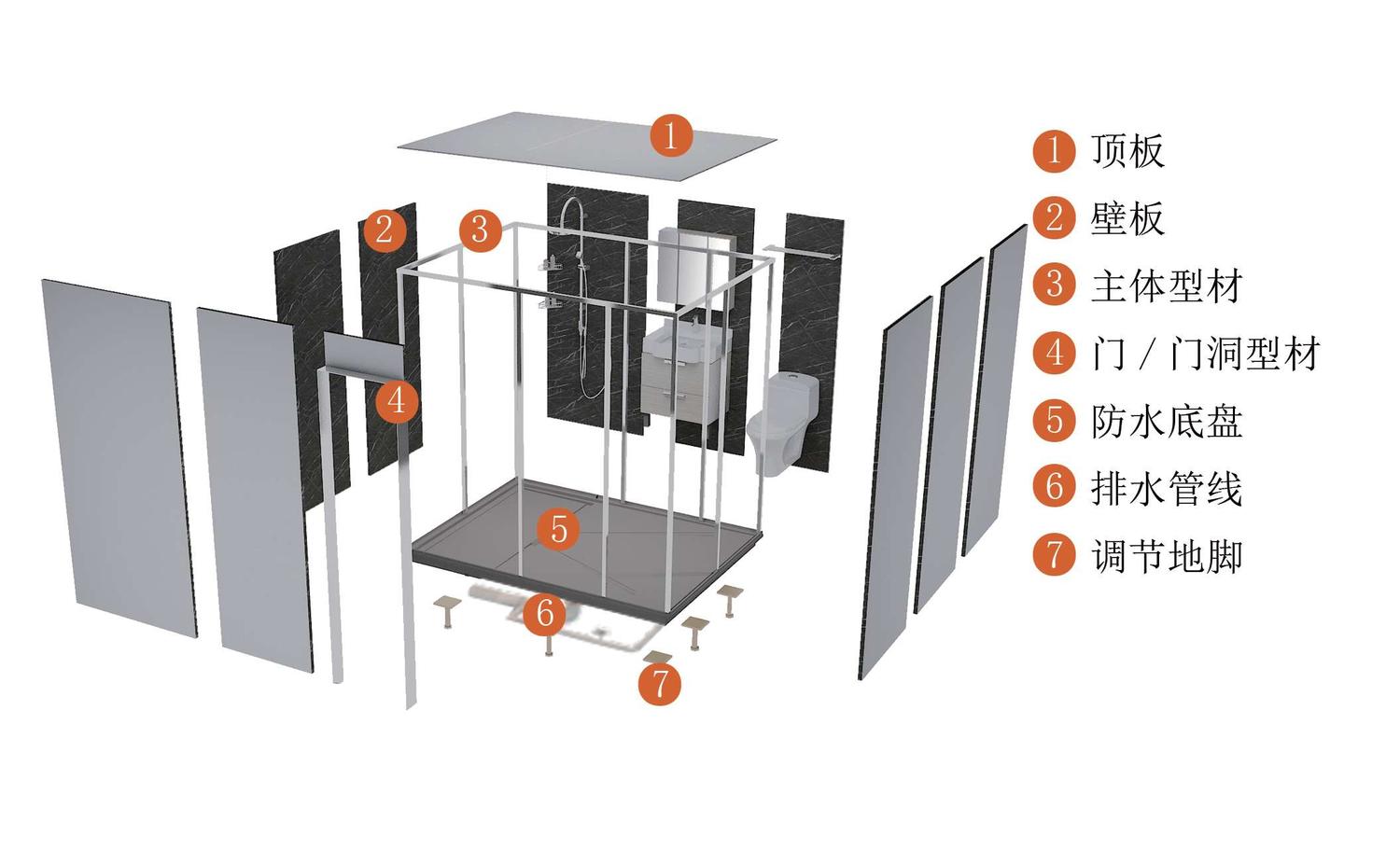 1
2
3
4
5
6
7

1 顶板
2 壁板
3 主体型材
4 门 / 门洞型材
5 防水底盘
6 排水管线
7 调节地脚